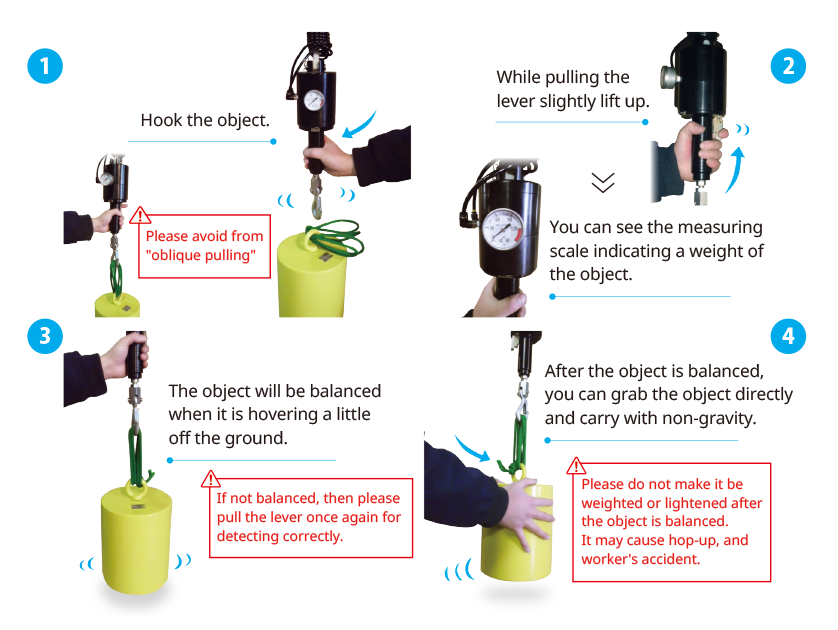 1

Hook the object.

Please avoid from "oblique pulling"

2

While pulling the lever slightly lift up.

You can see the measuring scale indicating a weight of the object.

3

The object will be balanced when it is hovering a little off the ground.

If not balanced, then please pull the lever once again for detecting correctly.

4

After the object is balanced, you can grab the object directly and carry with non-gravity.

Please do not make it be weighted or lightened after the object is balanced. It may cause hop-up, and worker's accident.